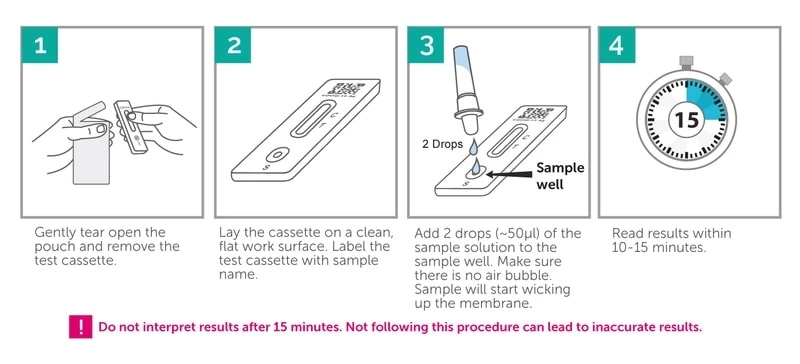 1

Gently tear open the pouch and remove the test cassette.

2

C
T
S

Lay the cassette on a clean, flat work surface. Label the test cassette with sample name.

3

2 Drops

C
T
S

Sample well

Add 2 drops (~50µl) of the sample solution to the sample well. Make sure there is no air bubble. Sample will start wicking up the membrane.

4

15

Read results within 10-15 minutes.

! Do not interpret results after 15 minutes. Not following this procedure can lead to inaccurate results.