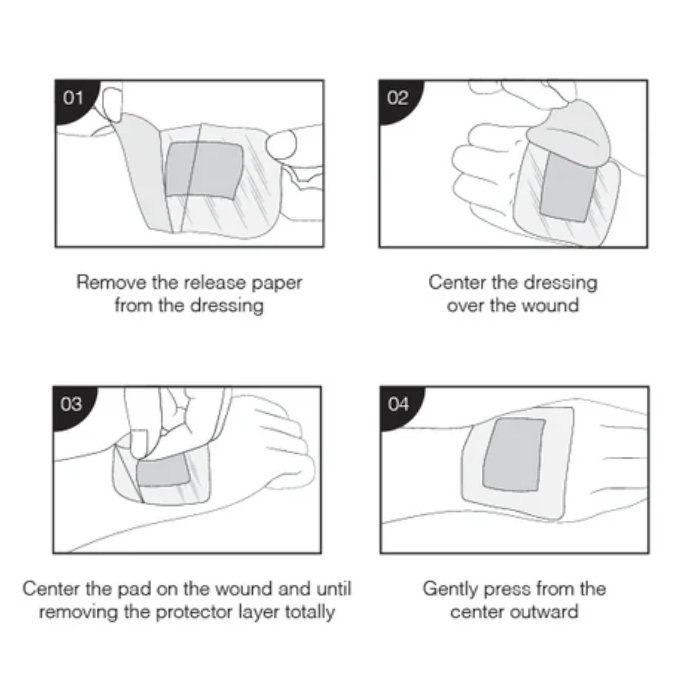 01

Remove the release paper from the dressing

02

Center the dressing over the wound

03

Center the pad on the wound and until removing the protector layer totally

04

Gently press from the center outward